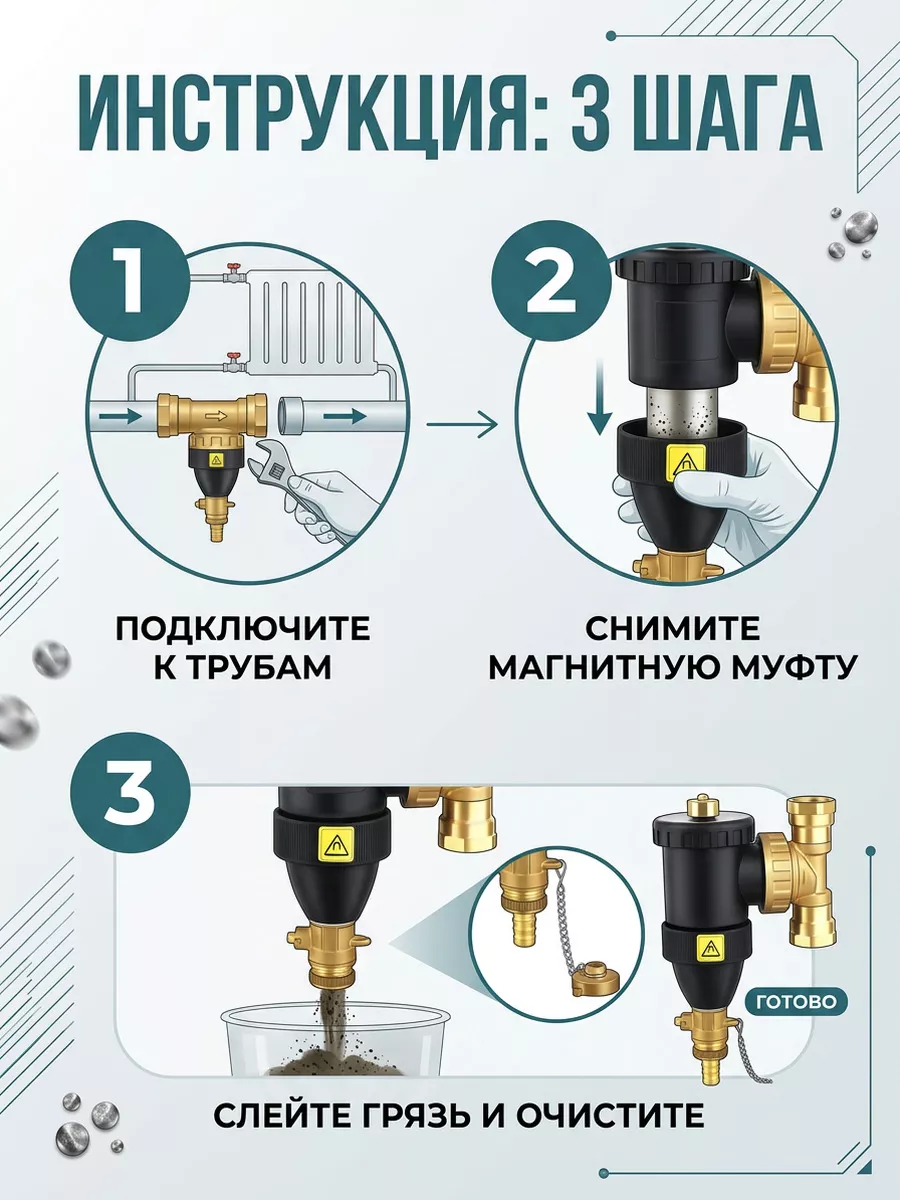 ИНСТРУКЦИЯ: 3 ШАГА

1

ПОДКЛЮЧИТЕ К ТРУБАМ

2

СНИМИТЕ МАГНИТНУЮ МУФТУ

3

ГОТОВО

СЛЕЙТЕ ГРЯЗЬ И ОЧИСТИТЕ